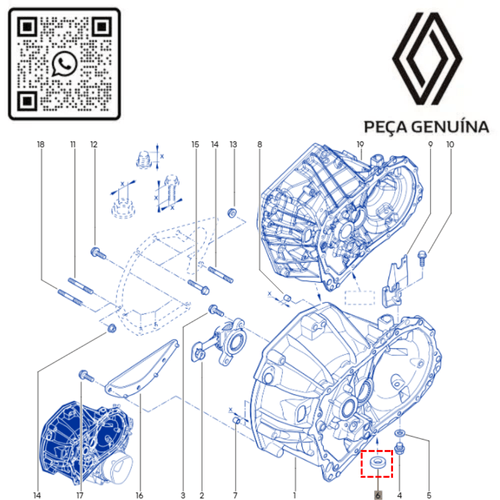 PEÇA GENUÍNA

18 11 12 15 14 13 8 19 9 10

X
X
X
X
X
X

14 17 16 3 2 7 1 6 4 5